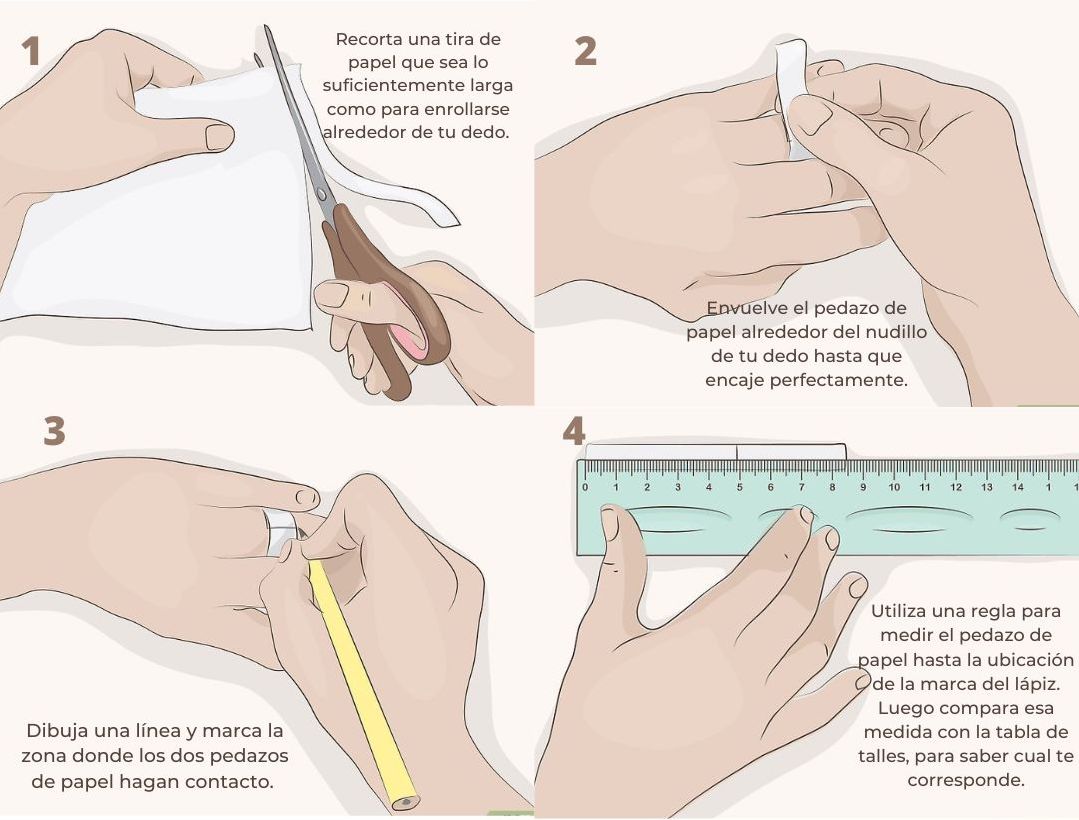 1

Recorta una tira de papel que sea lo suficientemente larga como para enrollarse alrededor de tu dedo.

2

Envuelve el pedazo de papel alrededor del nudillo de tu dedo hasta que encaje perfectamente.

3

Dibuja una línea y marca la zona donde los dos pedazos de papel hagan contacto.

4

0 1 2 3 4 5 6 7 8 9 10 11 12 13 14 1

Utiliza una regla para medir el pedazo de papel hasta la ubicación de la marca del lápiz. Luego compara esa medida con la tabla de talles, para saber cual te corresponde.